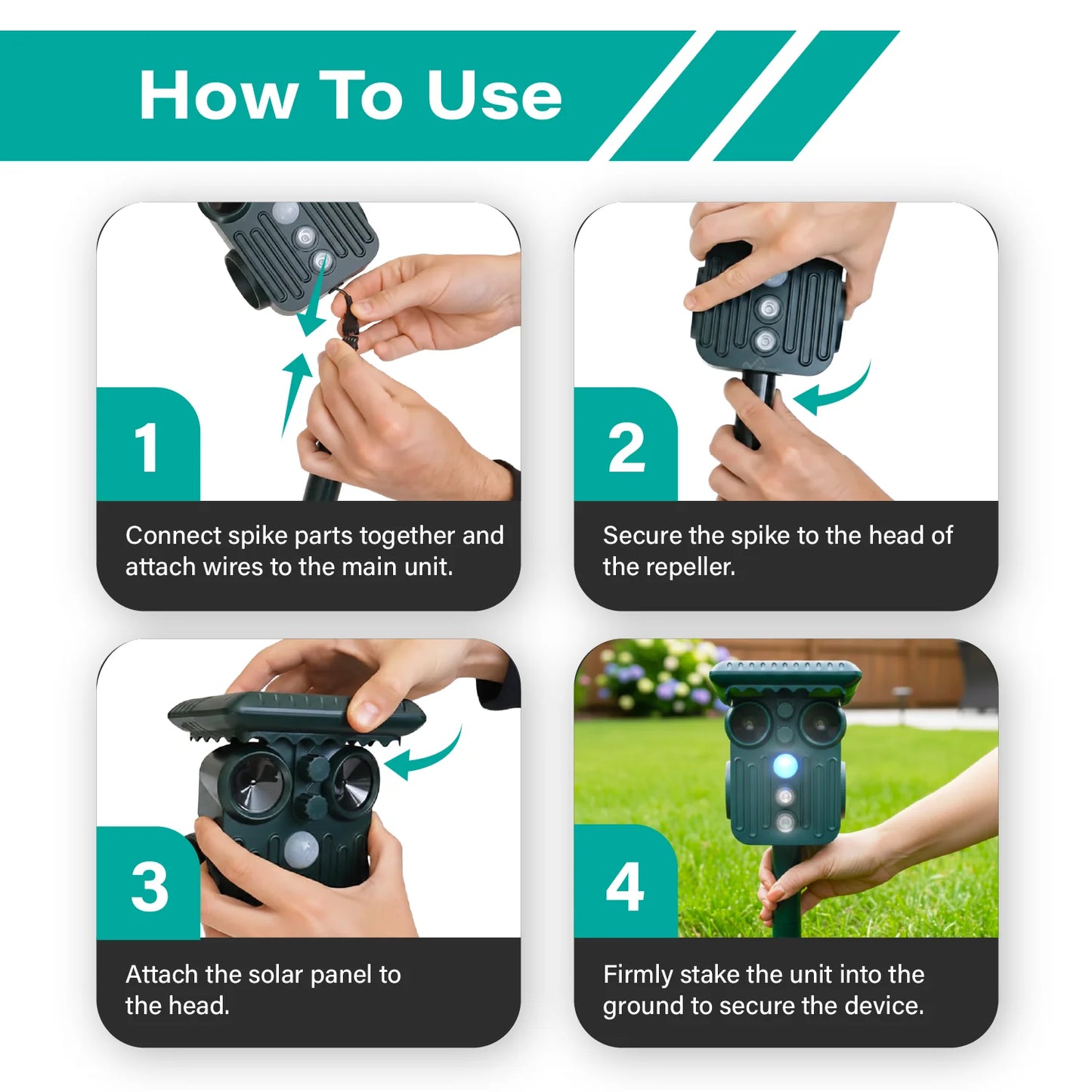 How To Use

1

Connect spike parts together and attach wires to the main unit.

2

Secure the spike to the head of the repeller.

3

Attach the solar panel to the head.

4

Firmly stake the unit into the ground to secure the device.