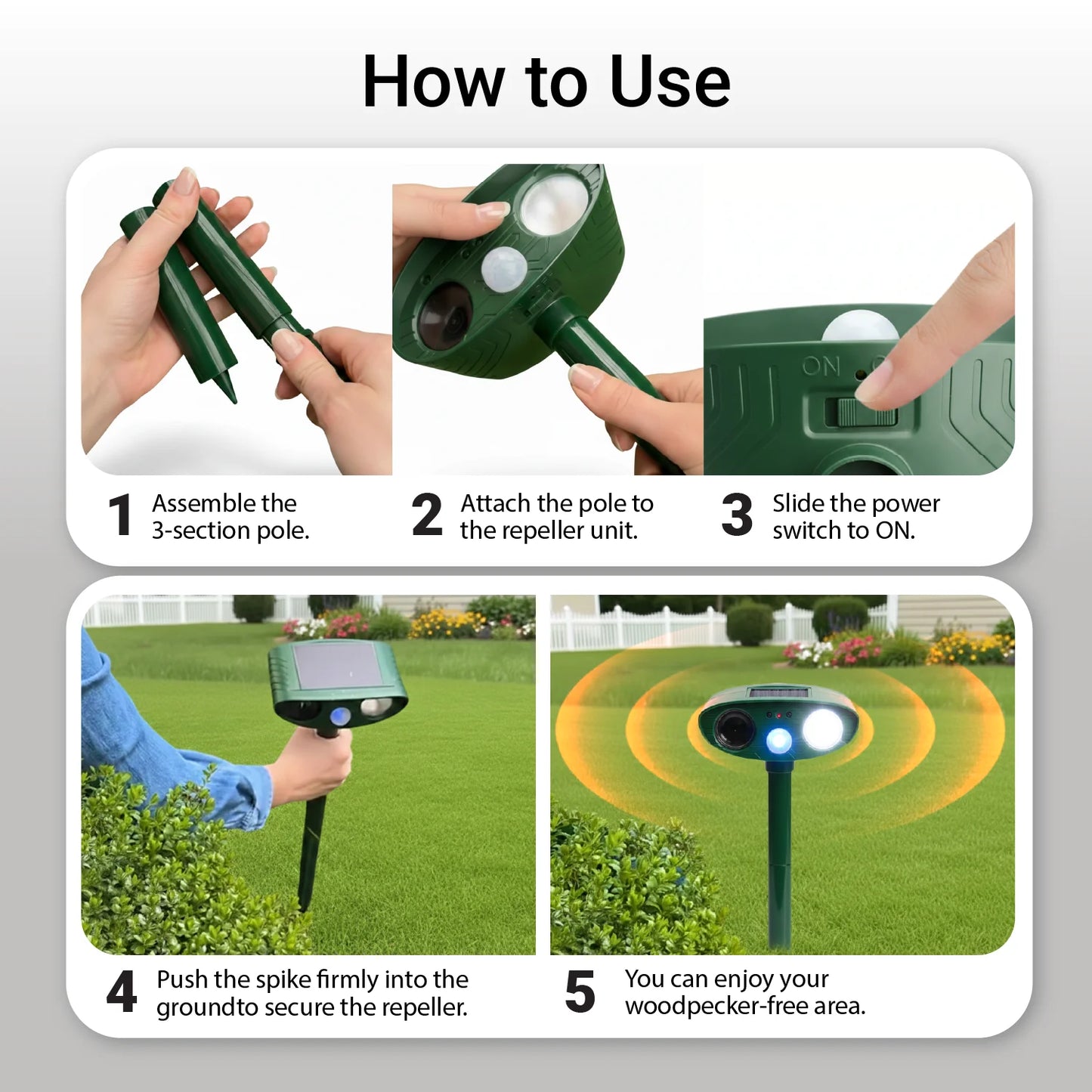 How to Use

ON

1 Assemble the 3-section pole.

2 Attach the pole to the repeller unit.

3 Slide the power switch to ON.

4 Push the spike firmly into the groundto secure the repeller.

5 You can enjoy your woodpecker-free area.