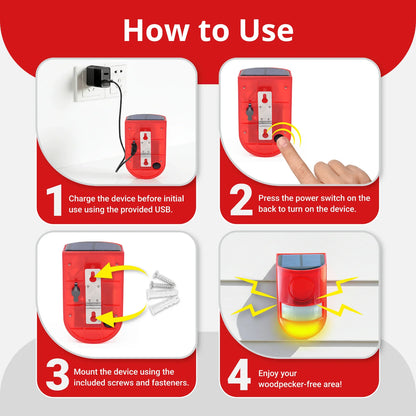 How to Use

1 Charge the device before initial use using the provided USB.

2 Press the power switch on the back to turn on the device.

3 Mount the device using the included screws and fasteners.

4 Enjoy your woodpecker-free area!